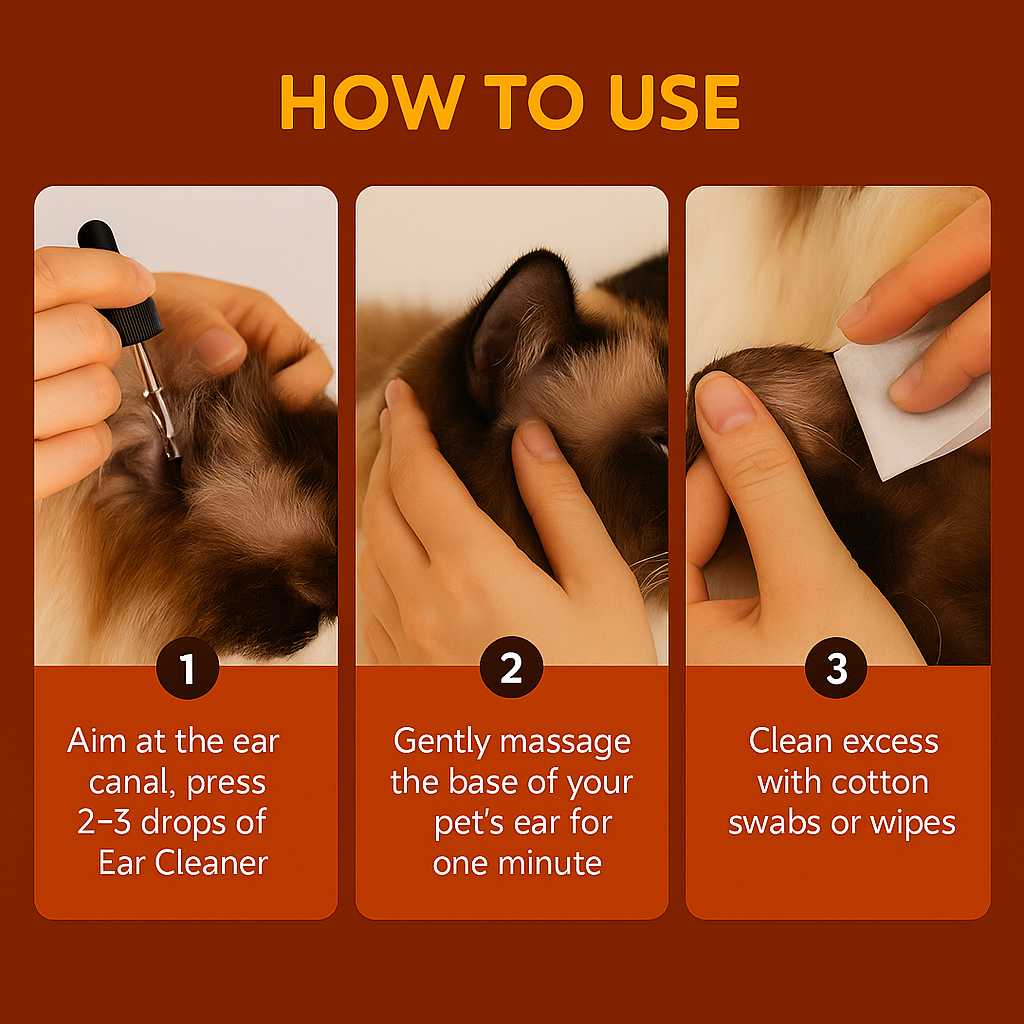 HOW TO USE

1

Aim at the ear canal, press 2–3 drops of Ear Cleaner

2

Gently massage the base of your pet's ear for one minute

3

Clean excess with cotton swabs or wipes